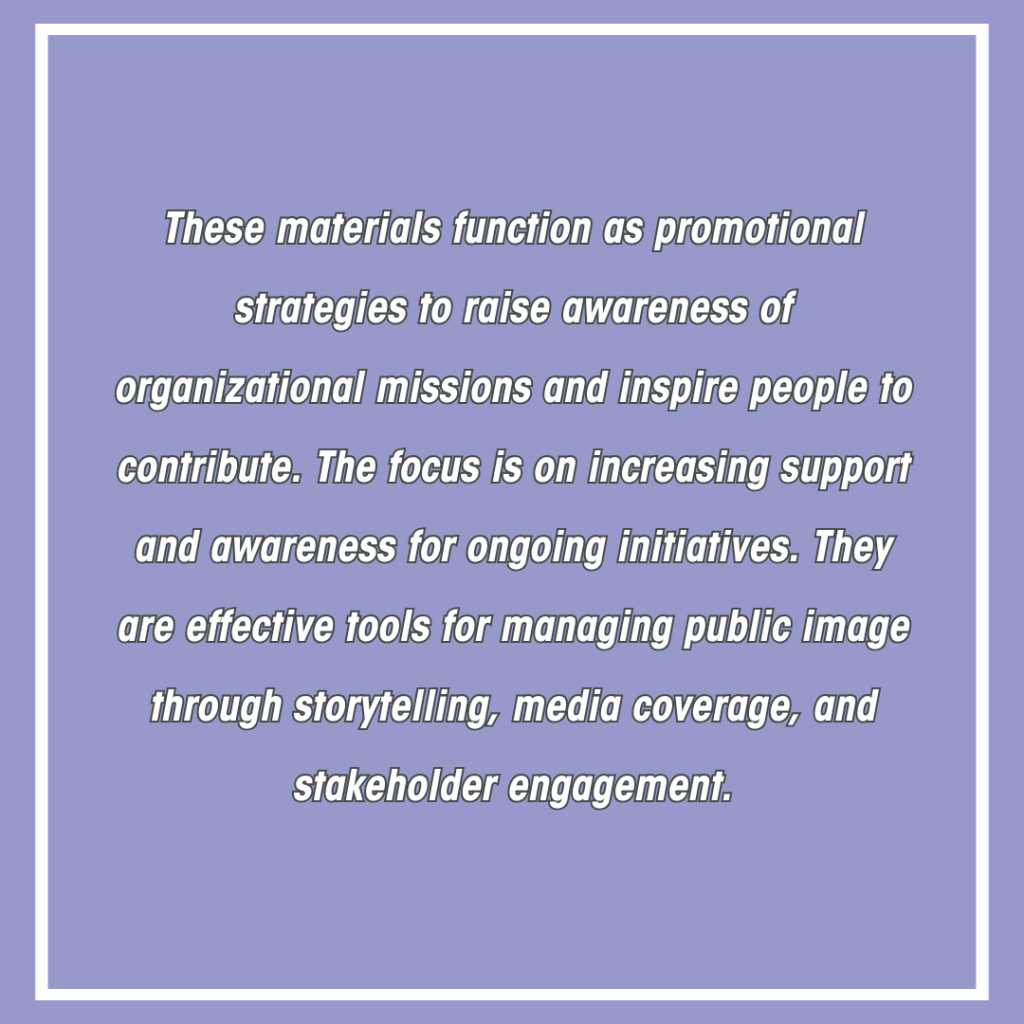 These materials function as promotional strategies to raise awareness of organizational missions and inspire people to contribute. The focus is on increasing support and awareness for ongoing initiatives. They are effective tools for managing public image through storytelling, media coverage, and stakeholder engagement.